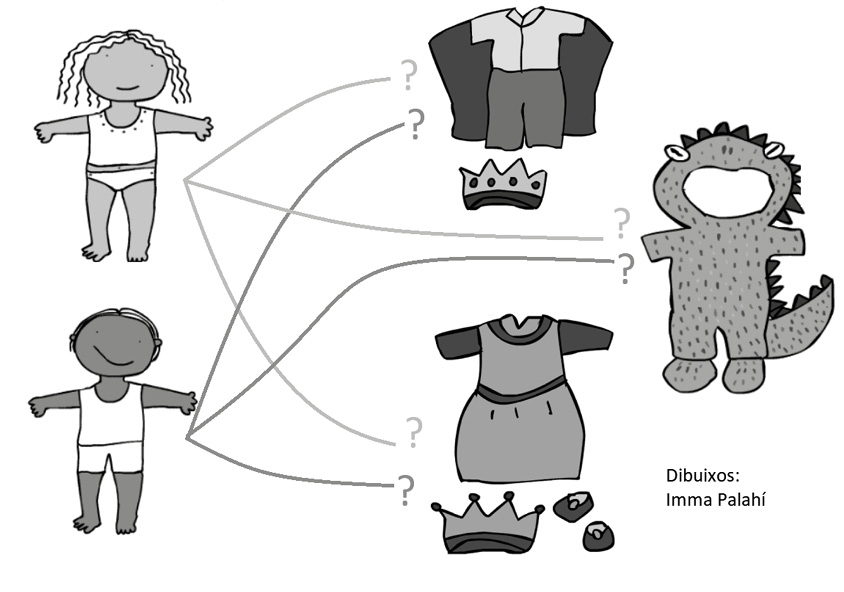 ?
?
?
?
?
?

Dibuixos:
Imma Palahí